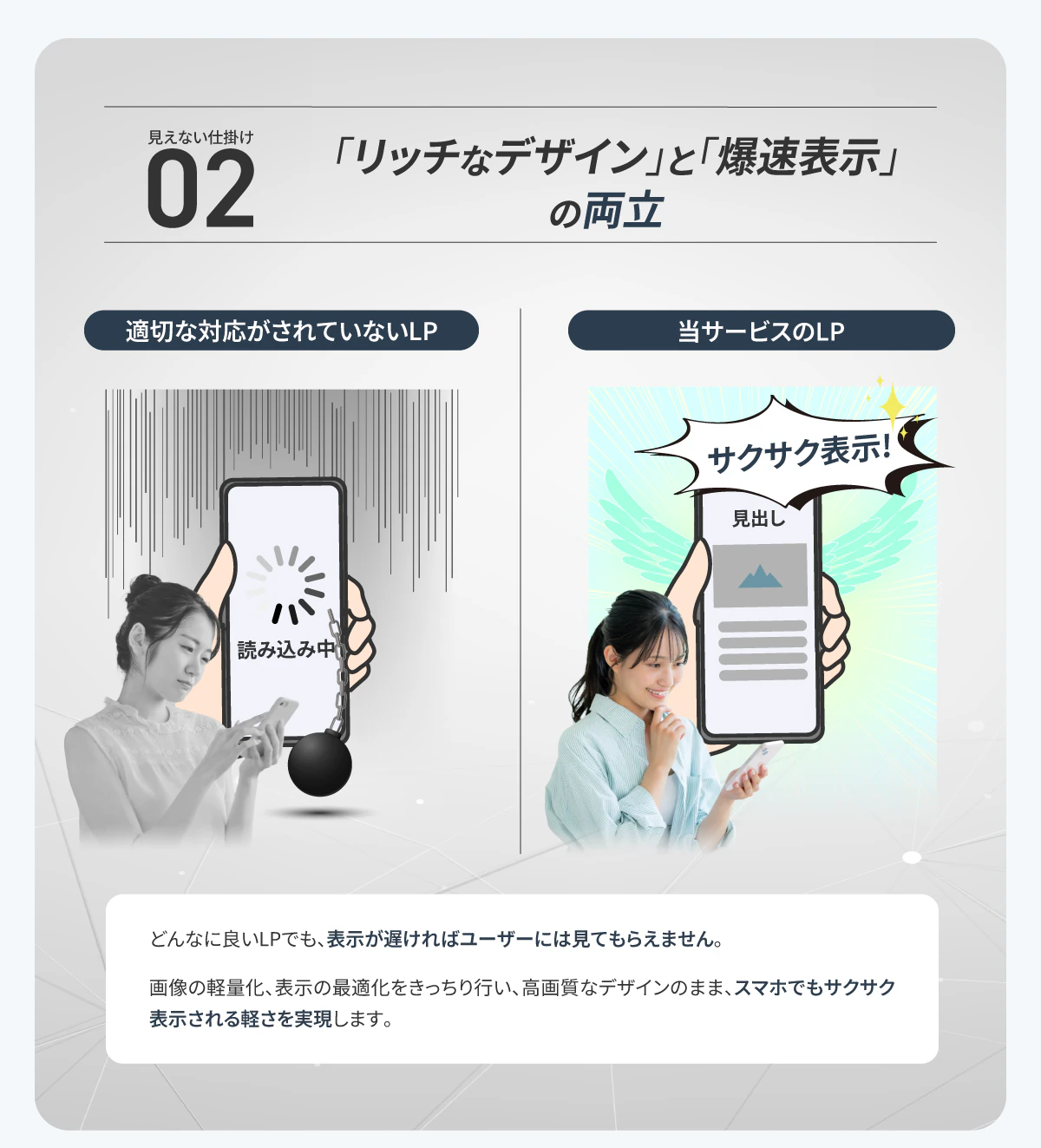 見えない仕掛け
02

「リッチなデザイン」と「爆速表示」の両立

適切な対応がされていないLP

読み込み中

当サービスのLP

サクサク表示!

見出し

どんなに良いLPでも、表示が遅ければユーザーには見てもらえません。

画像の軽量化、表示の最適化をきっちり行い、高画質なデザインのまま、スマホでもサクサク表示される軽さを実現します。